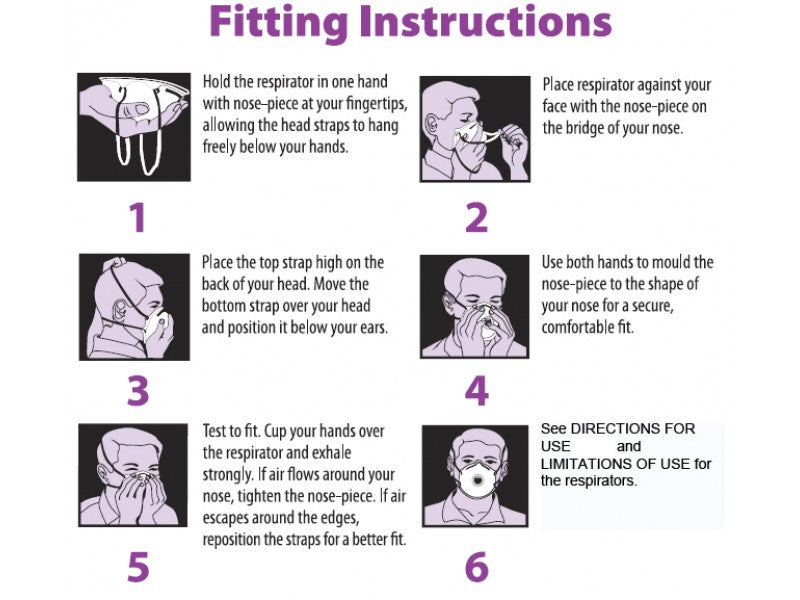 Fitting Instructions

Hold the respirator in one hand with nose-piece at your fingertips, allowing the head straps to hang freely below your hands.

1

Place respirator against your face with the nose-piece on the bridge of your nose.

2

Place the top strap high on the back of your head. Move the bottom strap over your head and position it below your ears.

3

Use both hands to mould the nose-piece to the shape of your nose for a secure, comfortable fit.

4

Test to fit. Cup your hands over the respirator and exhale strongly. If air flows around your nose, tighten the nose-piece. If air escapes around the edges, reposition the straps for a better fit.

5

See DIRECTIONS FOR USE and LIMITATIONS OF USE for the respirators.

6