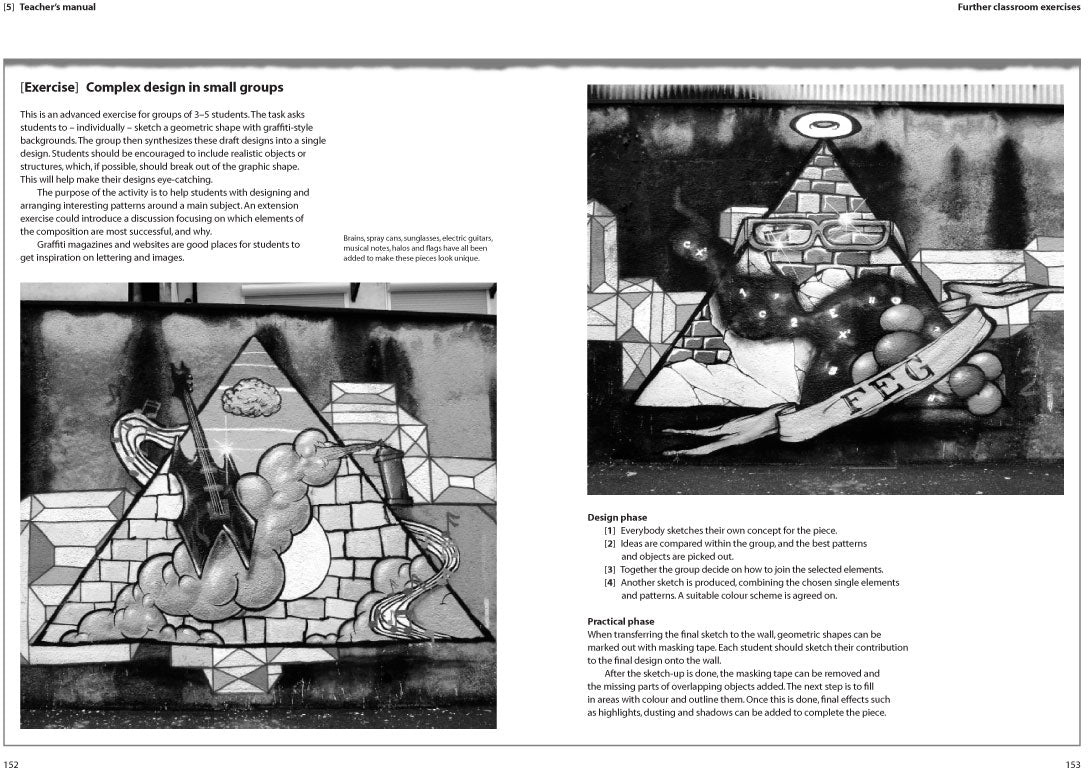 [5] Teacher's manual

Further classroom exercises

[Exercise] Complex design in small groups

This is an advanced exercise for groups of 3–5 students. The task asks students to – individually – sketch a geometric shape with graffiti-style backgrounds. The group then synthesizes these draft designs into a single design. Students should be encouraged to include realistic objects or structures, which, if possible, should break out of the graphic shape. This will help make their designs eye-catching.

The purpose of the activity is to help students with designing and arranging interesting patterns around a main subject. An extension exercise could introduce a discussion focusing on which elements of the composition are most successful, and why.

Graffiti magazines and websites are good places for students to get inspiration on lettering and images.

Brains, spray cans, sunglasses, electric guitars, musical notes, halos and flags have all been added to make these pieces look unique.

FEG

Design phase
[1] Everybody sketches their own concept for the piece.
[2] Ideas are compared within the group, and the best patterns and objects are picked out.
[3] Together the group decide on how to join the selected elements.
[4] Another sketch is produced, combining the chosen single elements and patterns. A suitable colour scheme is agreed on.

Practical phase
When transferring the final sketch to the wall, geometric shapes can be marked out with masking tape. Each student should sketch their contribution to the final design onto the wall.

After the sketch-up is done, the masking tape can be removed and the missing parts of overlapping objects added. The next step is to fill in areas with colour and outline them. Once this is done, final effects such as highlights, dusting and shadows can be added to complete the piece.

152

153